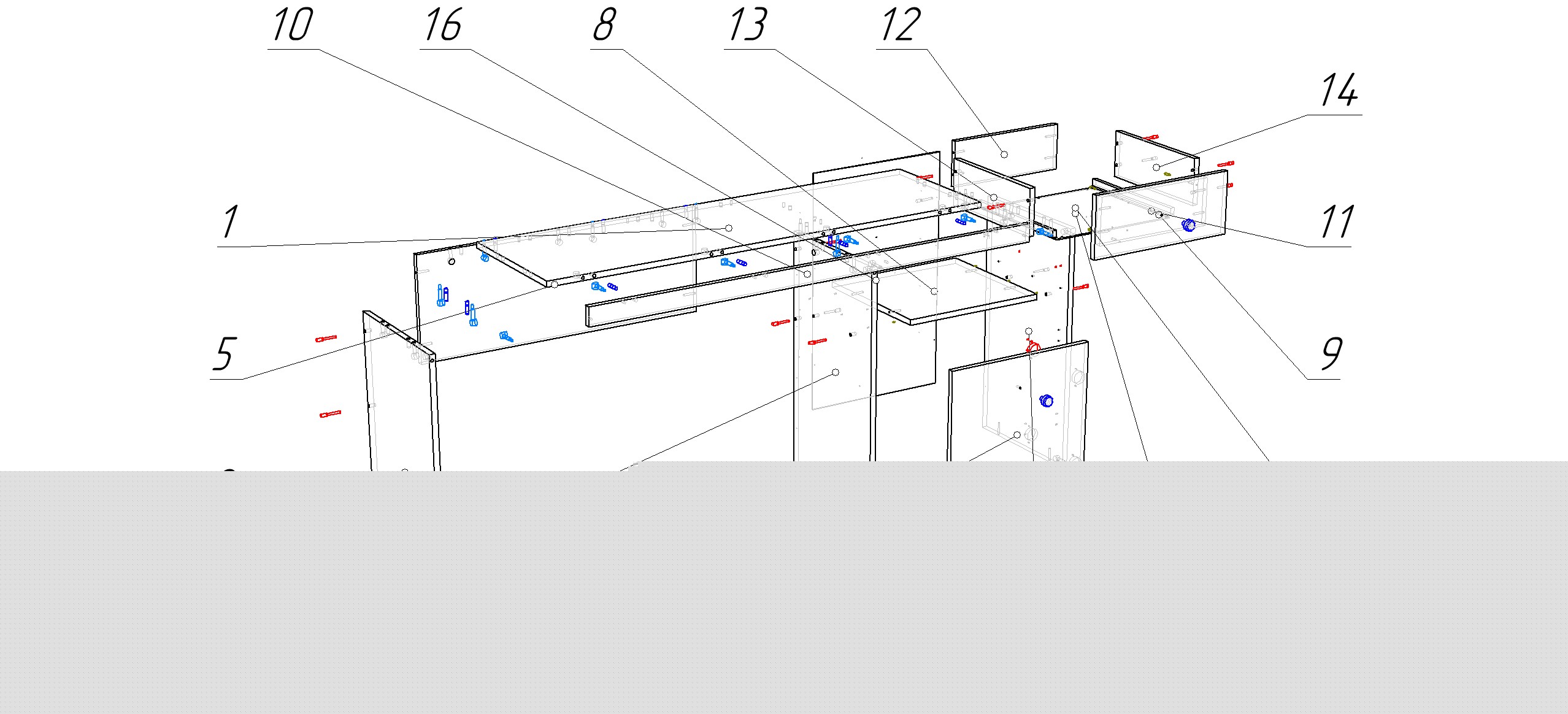 10
16
8
13
12
14
1
11
5
9