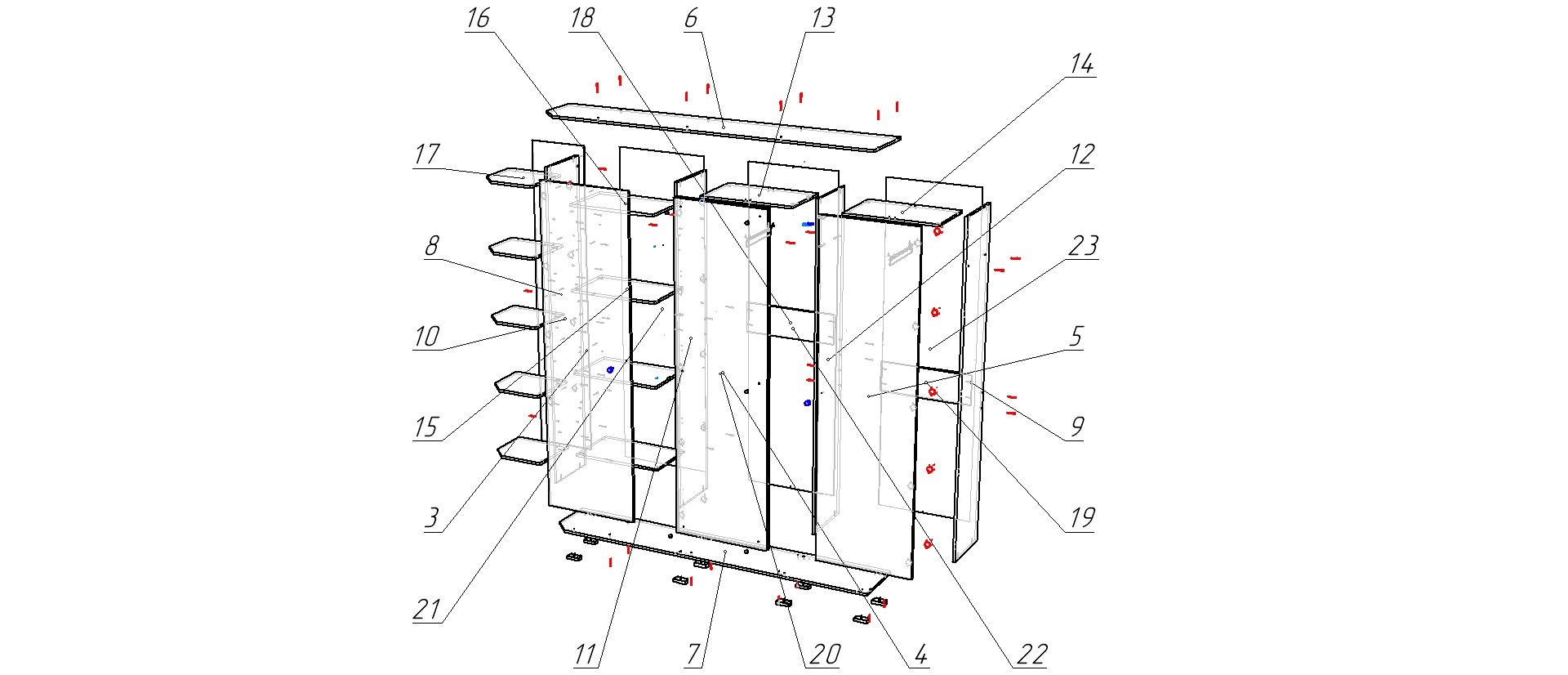 16
18
6
13
14
17
12
8
23
10
5
15
9
3
19
21
11
7
20
4
22