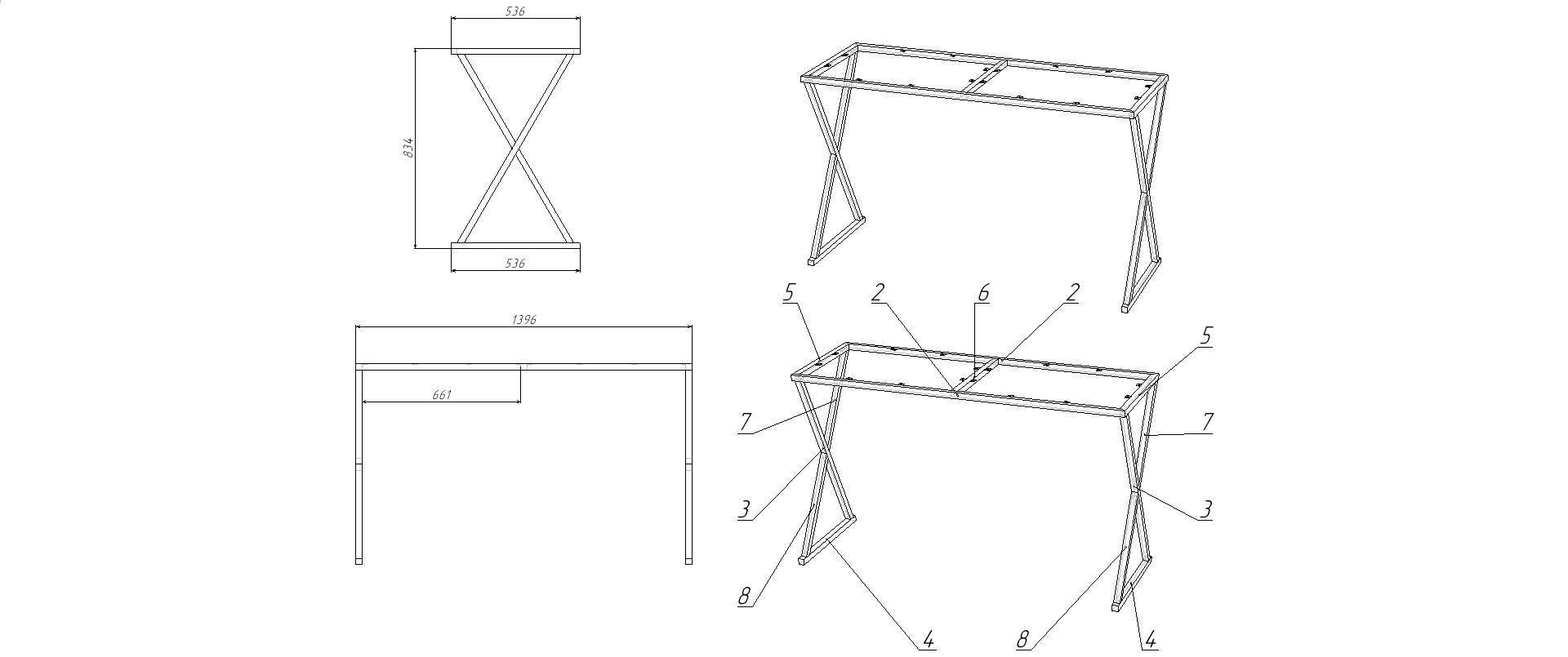 536

834

536

1396

661

5
2
6
2
5
7
7
3
3
8
4
8
4