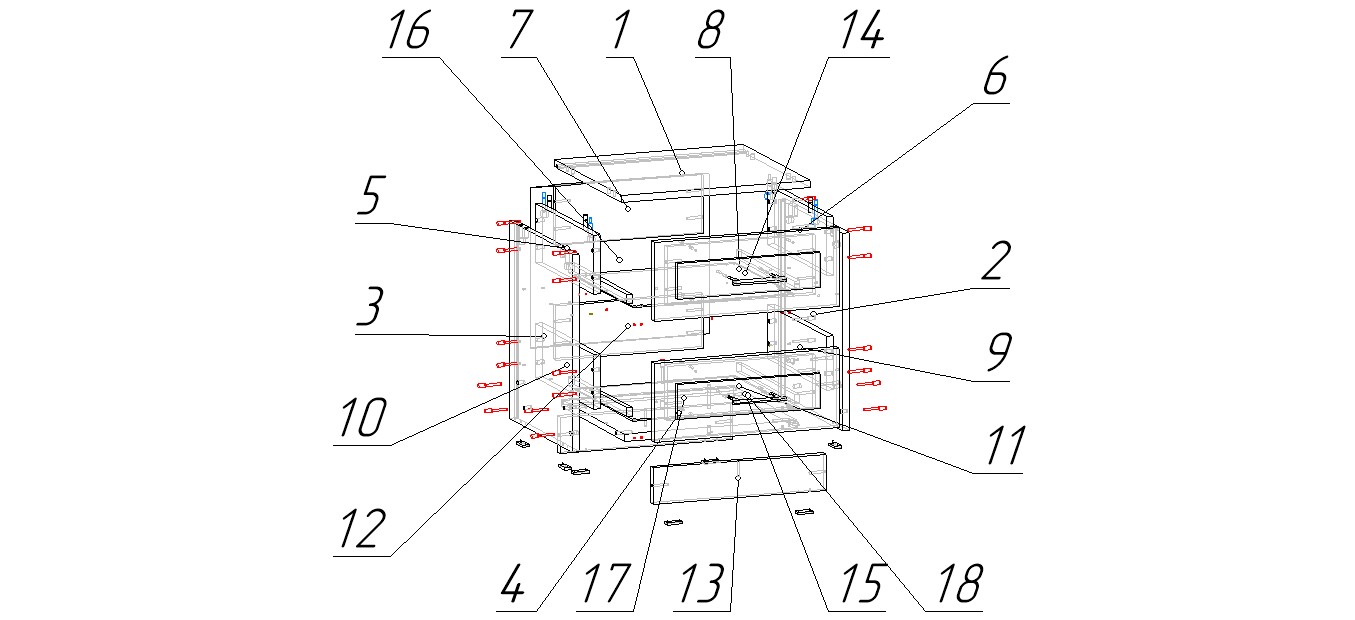 16
7
1
8
14
6
5
2
3
9
10
11
12
4
17
13
15
18