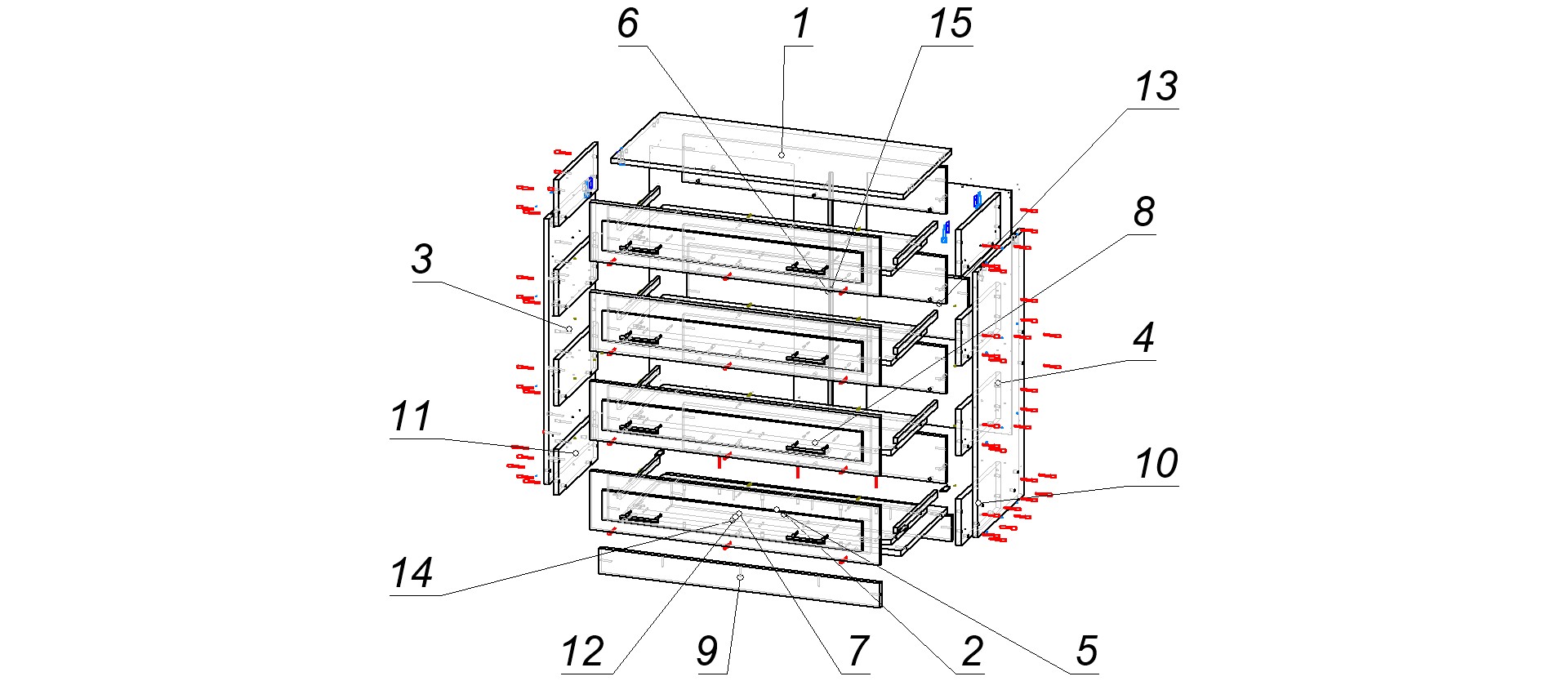 6
1
15
13
8
3
4
11
10
14
12
9
7
2
5