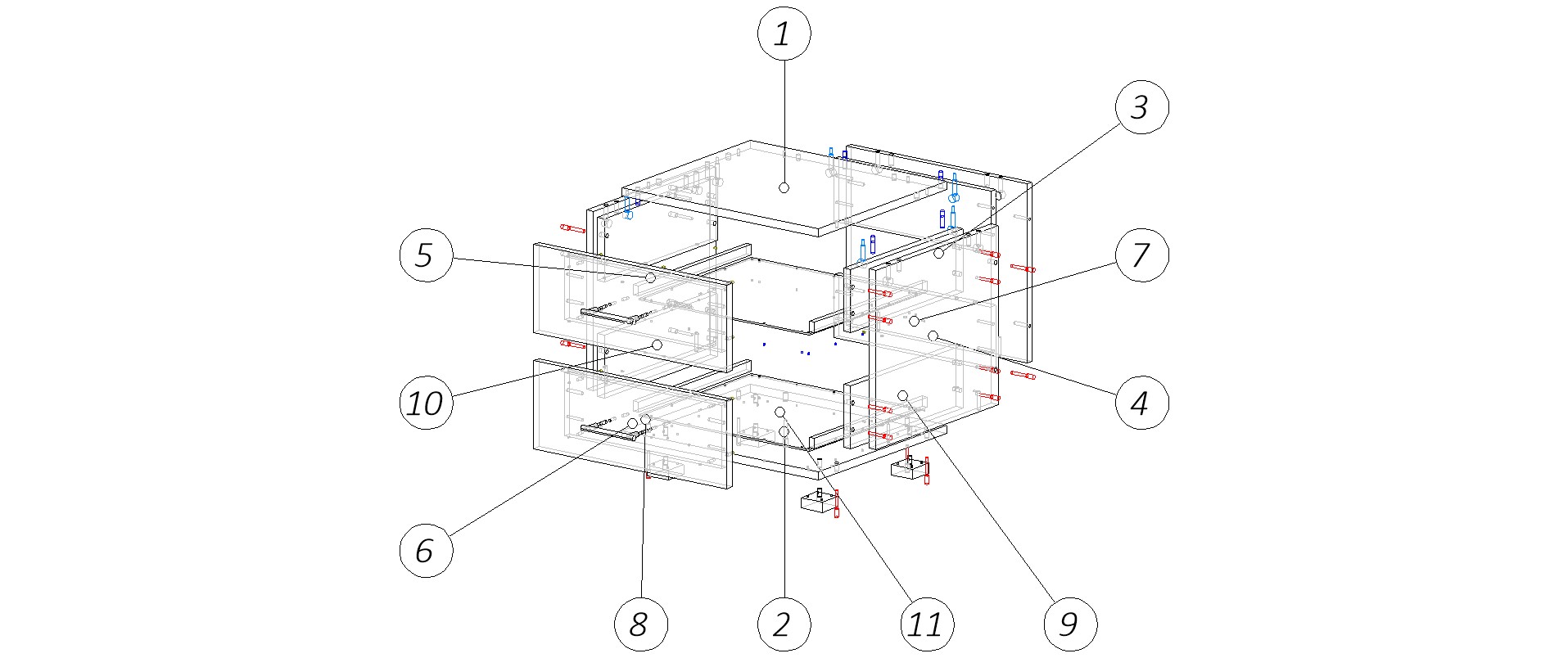 1
3
5
7
10
4
6
8
2
11
9