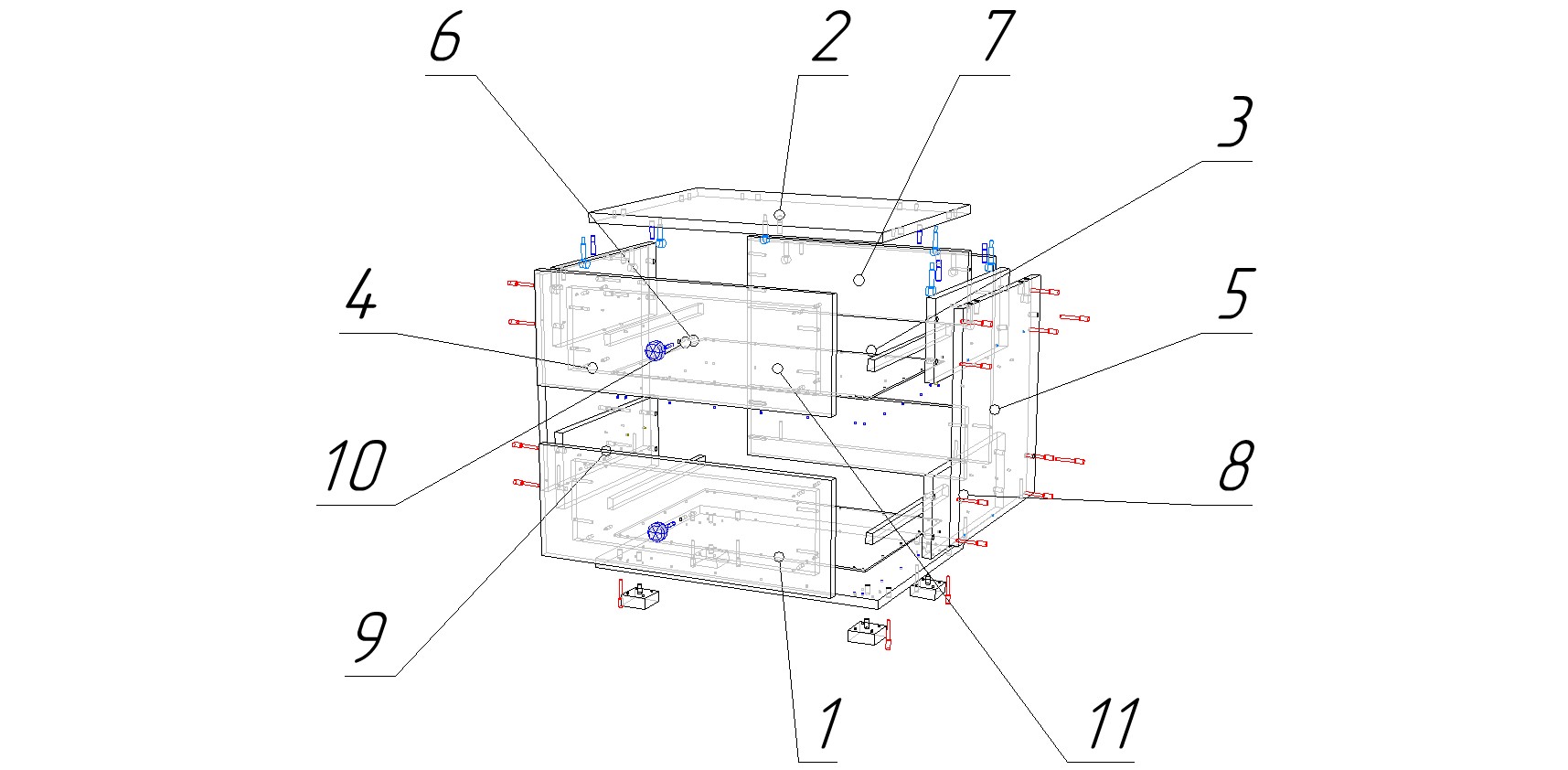 6
2
7
3
4
5
10
8
9
1
11