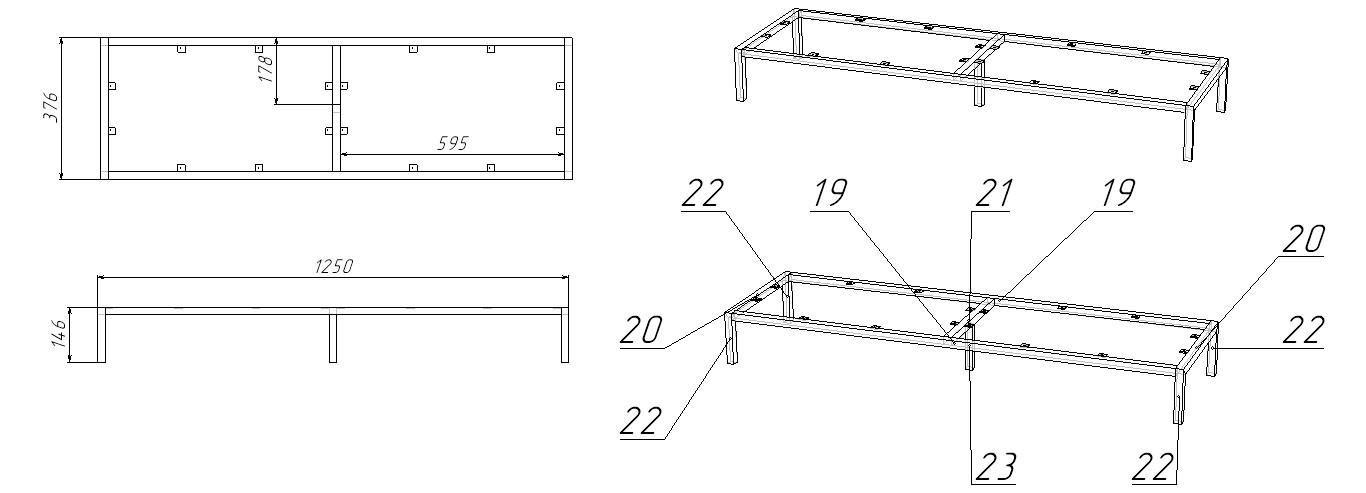 376
178
595
1250
146
22
19
21
19
20
20
22
22
23
22