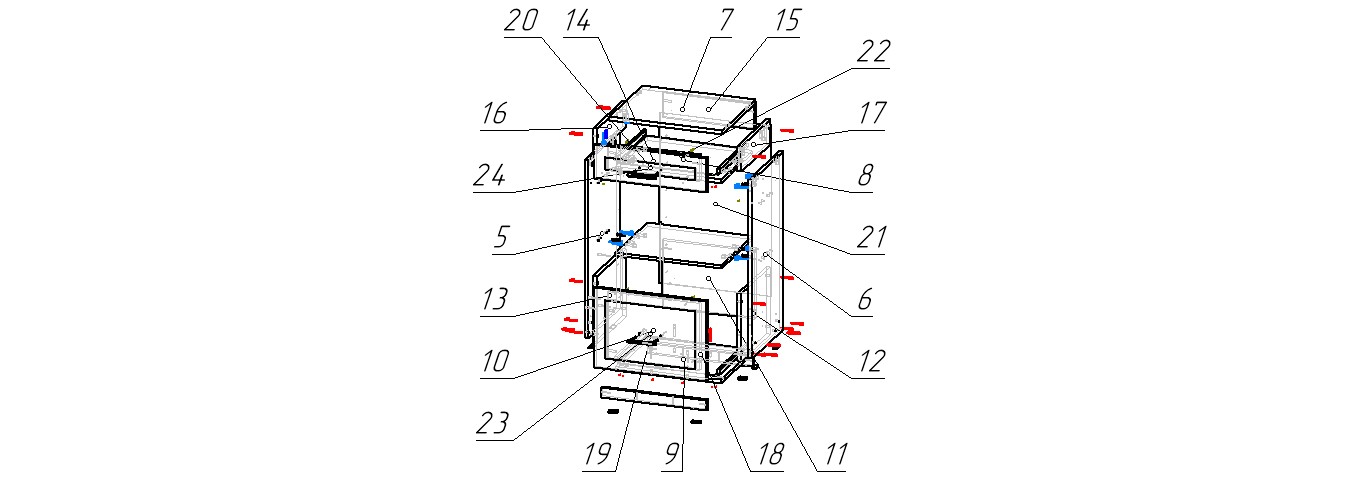 20
14
7
15
22
16
17
24
8
5
21
13
6
10
12
23
19
9
18
11